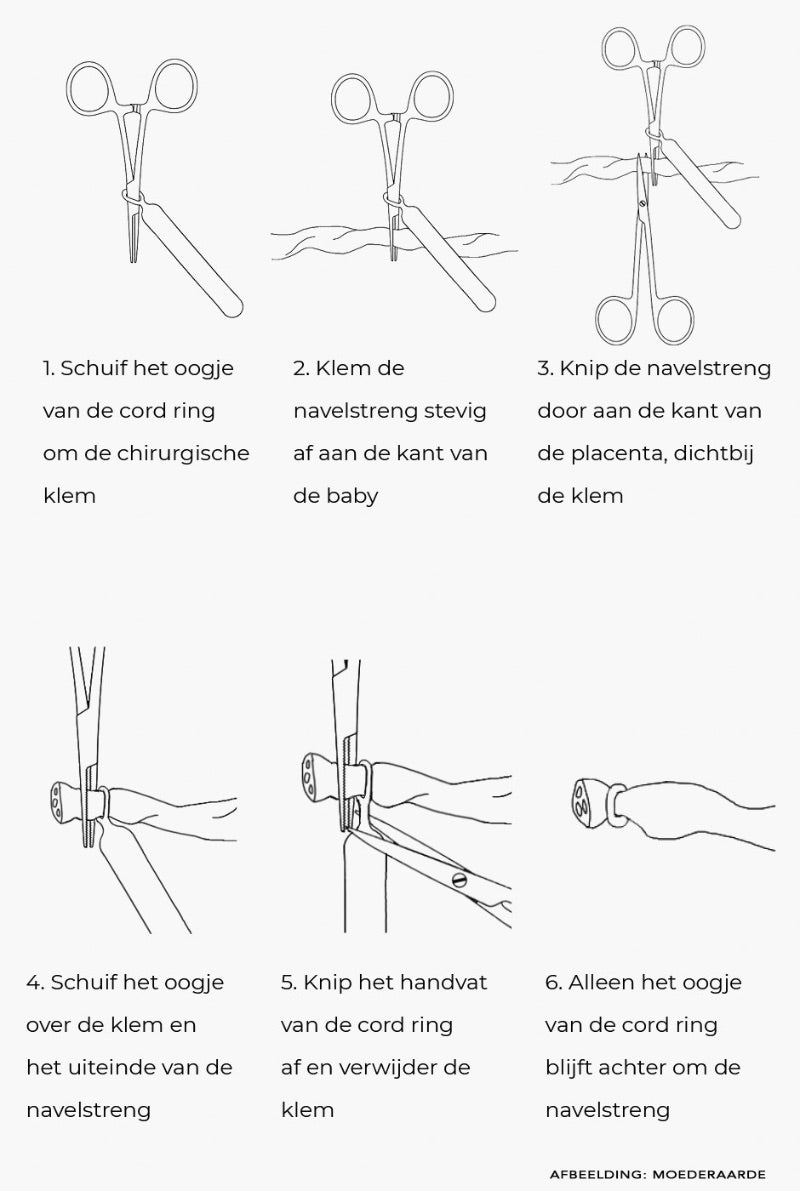 1. Schuif het oogje van de cord ring om de chirurgische klem

2. Klem de navelstreng stevig af aan de kant van de baby

3. Knip de navelstreng door aan de kant van de placenta, dichtbij de klem

4. Schuif het oogje over de klem en het uiteinde van de navelstreng

5. Knip het handvat van de cord ring af en verwijder de klem

6. Alleen het oogje van de cord ring blijft achter om de navelstreng

AFBEELDING: MOEDERAARDE