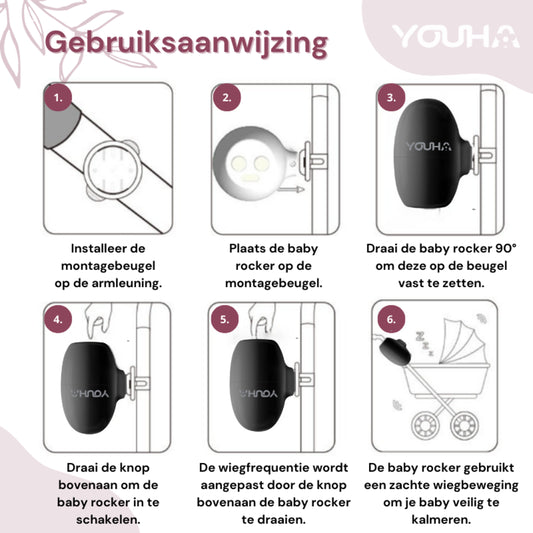 Gebruiksaanwijzing

YOUHA

1.

Installeer de montagebeugel op de armleuning.

2.

Plaats de baby rocker op de montagebeugel.

3.

YOUHA

Draai de baby rocker 90° om deze op de beugel vast te zetten.

4.

YOUHA

Draai de knop bovenaan om de baby rocker in te schakelen.

5.

YOUHA

De wiegfrequentie wordt aangepast door de knop bovenaan de baby rocker te draaien.

6.

De baby rocker gebruikt een zachte wiegbeweging om je baby veilig te kalmeren.