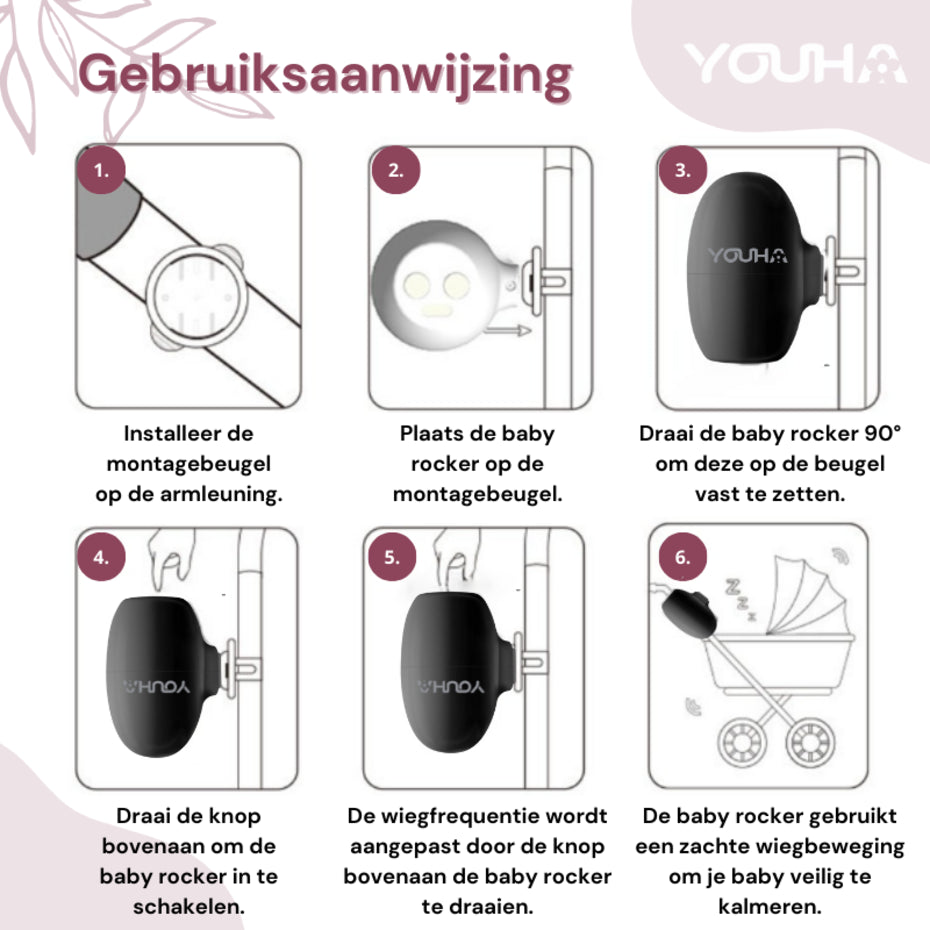 Gebruiksaanwijzing

YOUHA

1.

Installeer de montagebeugel op de armleuning.

2.

Plaats de baby rocker op de montagebeugel.

3.

YOUHA

Draai de baby rocker 90° om deze op de beugel vast te zetten.

4.

YOUHA

Draai de knop bovenaan om de baby rocker in te schakelen.

5.

YOUHA

De wiegfrequentie wordt aangepast door de knop bovenaan de baby rocker te draaien.

6.

Z Z Z

De baby rocker gebruikt een zachte wiegbeweging om je baby veilig te kalmeren.